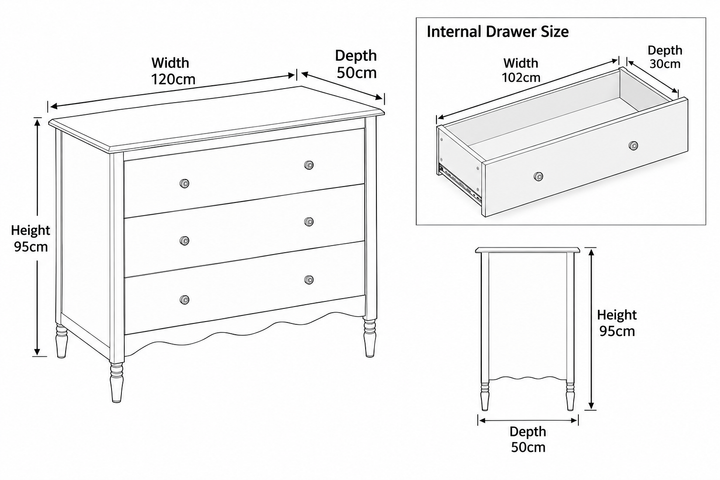 Width
120cm

Depth
50cm

Height
95cm

Internal Drawer Size

Width
102cm

Depth
30cm

Height
95cm

Depth
50cm