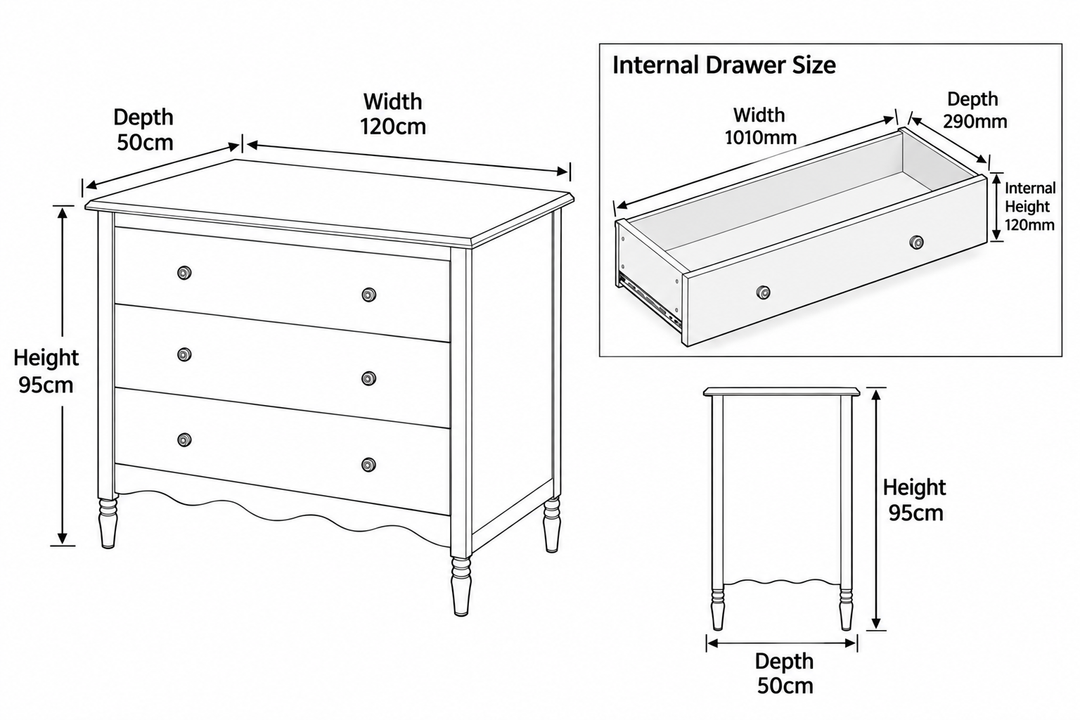 Depth
50cm

Width
120cm

Height
95cm

Internal Drawer Size

Width
1010mm

Depth
290mm

Internal
Height
120mm

Height
95cm

Depth
50cm